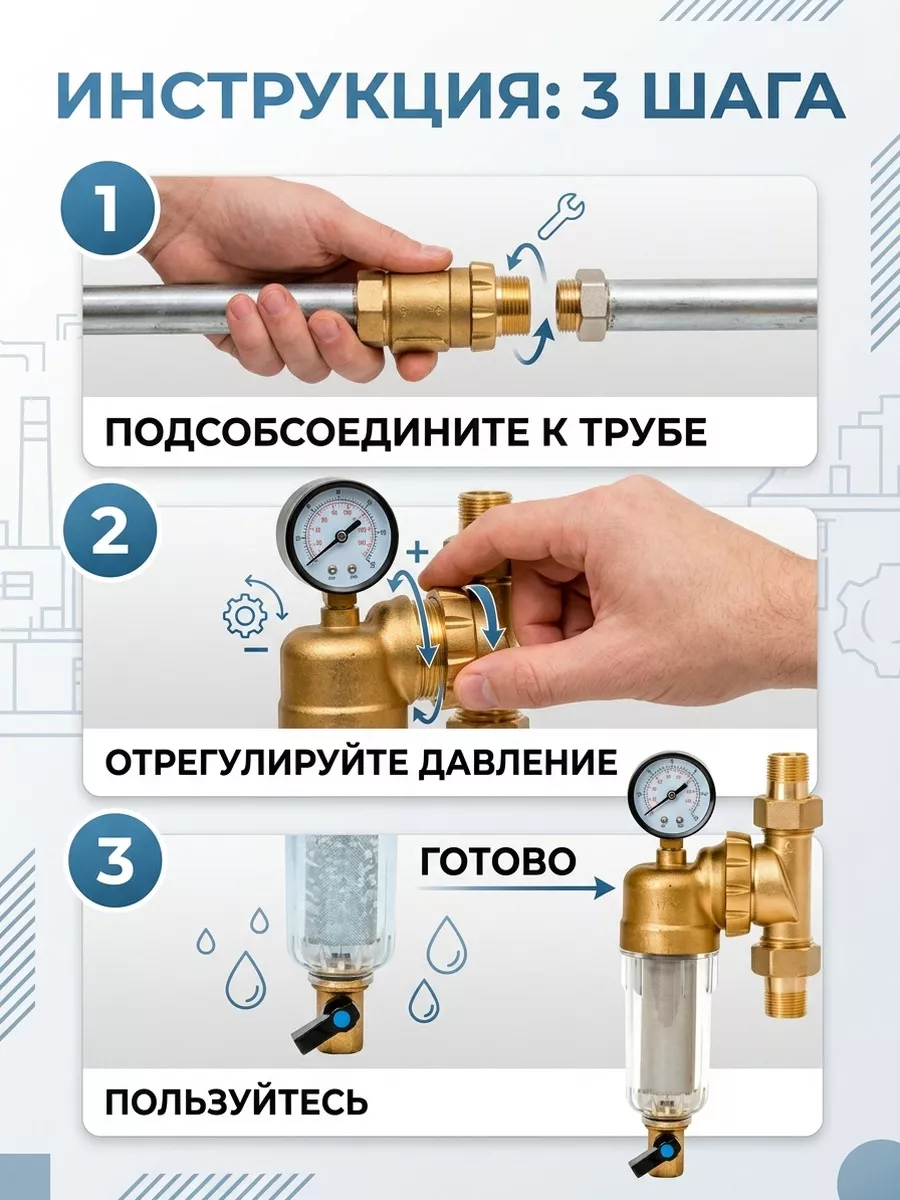 ИНСТРУКЦИЯ: 3 ШАГА

1

ПОДСОБСОЕДИНИТЕ К ТРУБЕ

2

+

−

ОТРЕГУЛИРУЙТЕ ДАВЛЕНИЕ

3

ГОТОВО

ПОЛЬЗУЙТЕСЬ